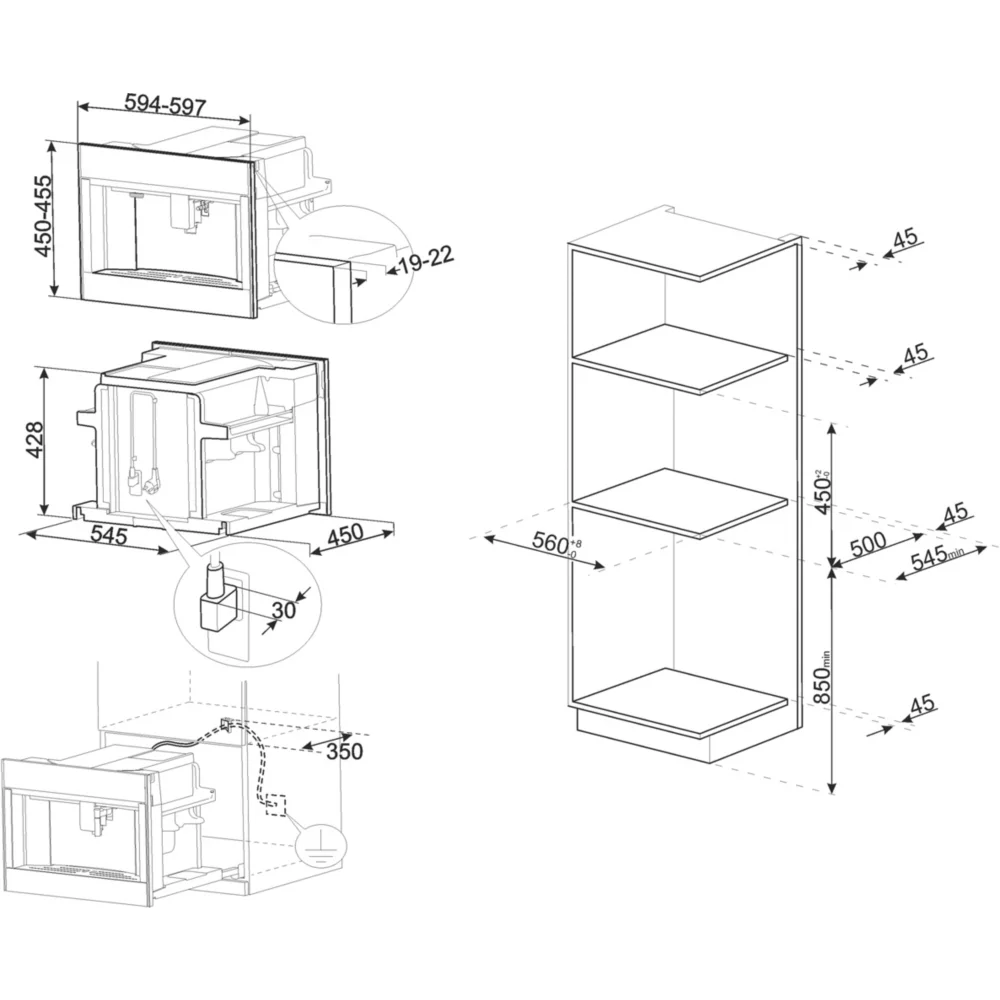 594-597

450-455

19-22

428

545

450

30

350

45

45

$450^{+2}_{-0}$

45

$560^{+8}_{-0}$

500

$545_{min}$

$850_{min}$

45