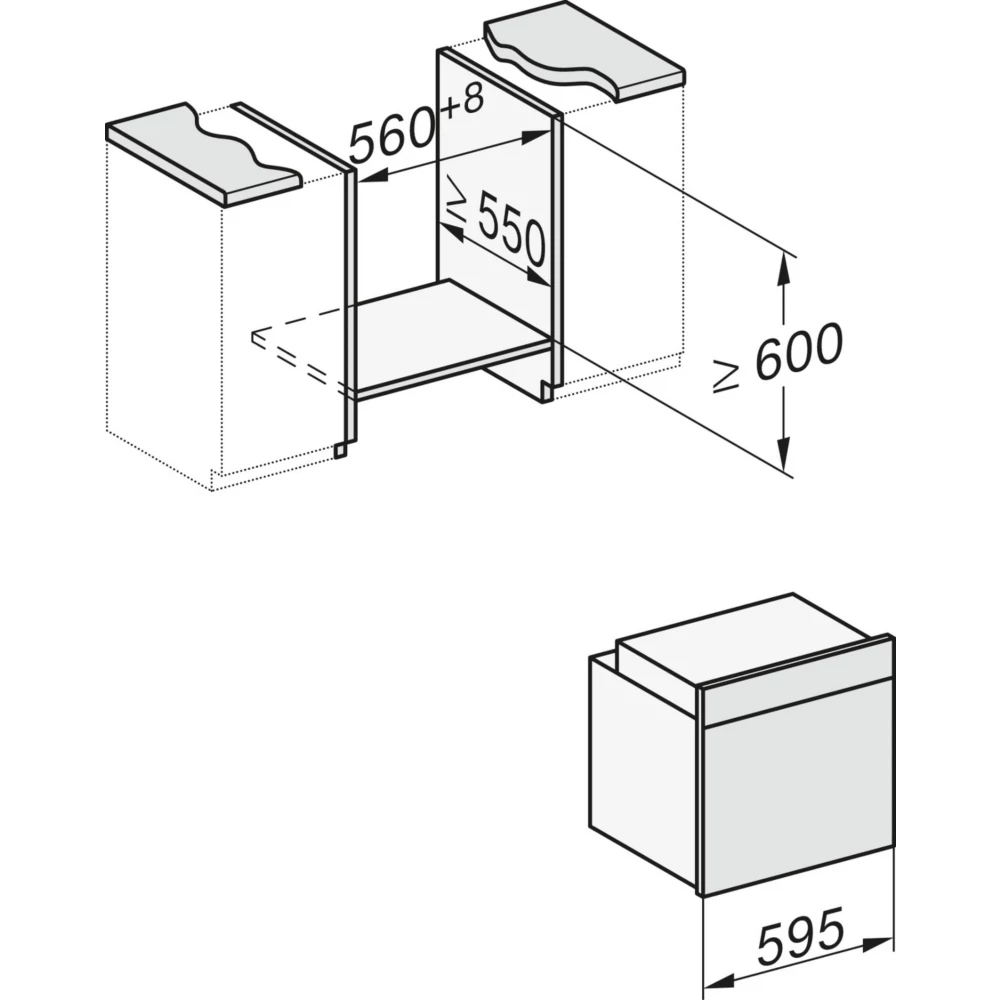 $560^{+8}$

$\geq 550$

$\geq 600$

595