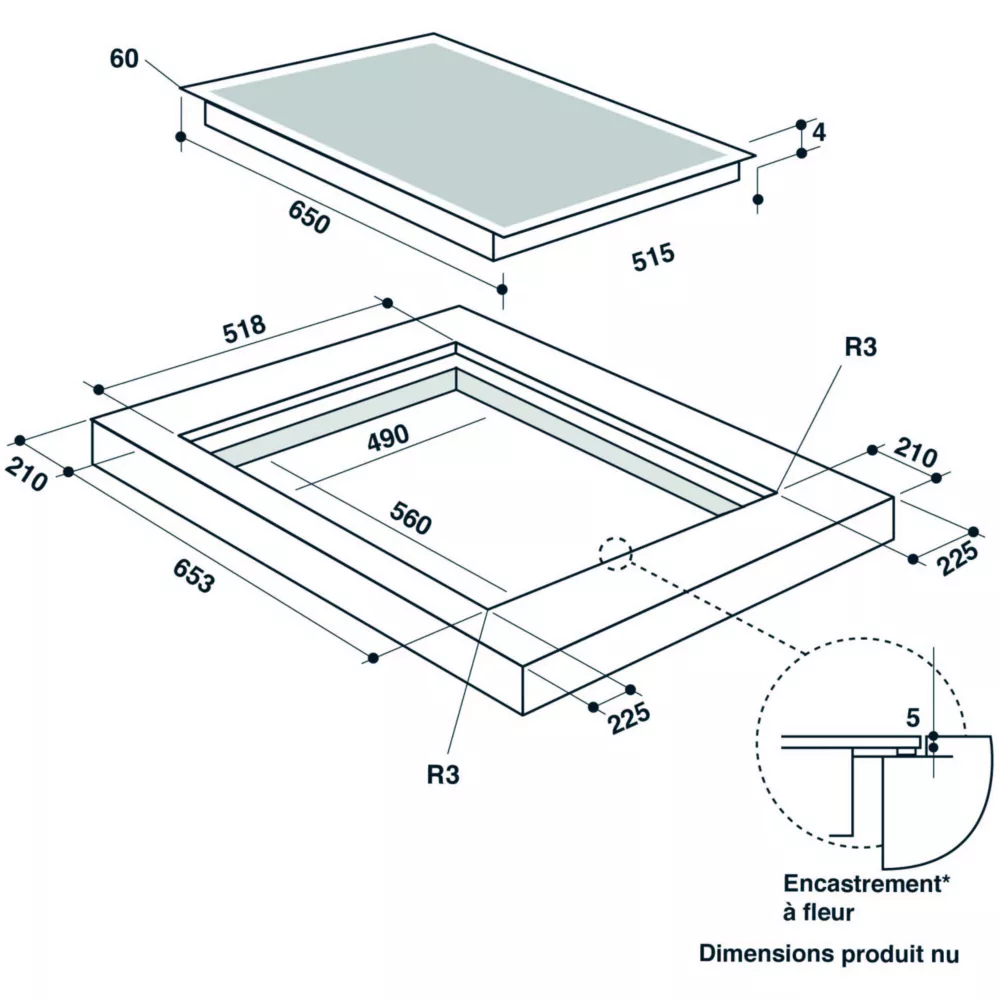 60

4

650

515

518

R3

490

210

210

560

225

653

225

R3

5

Encastrement*
à fleur

Dimensions produit nu