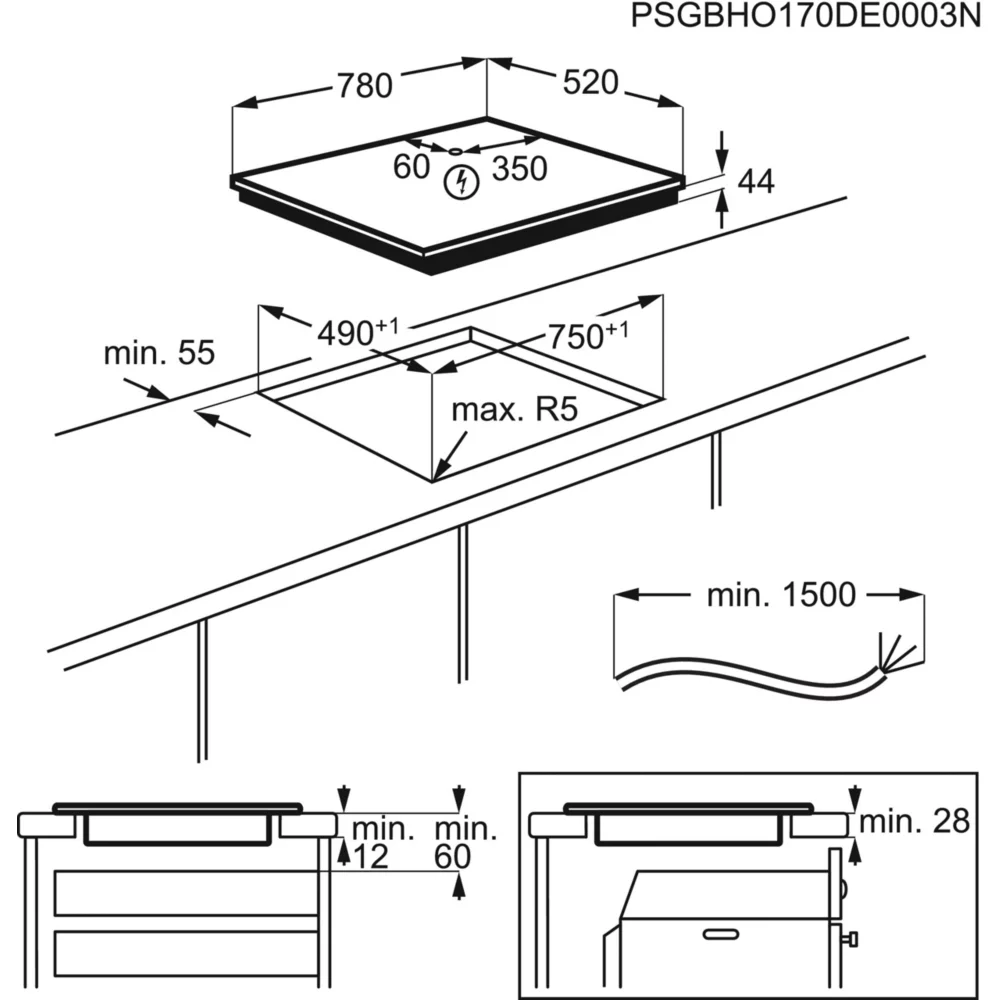 PSGBHO170DE0003N

780
520
60
350
44

$490^{+1}$
$750^{+1}$
min. 55
max. R5

min. 1500

min. 12
min. 60

min. 28