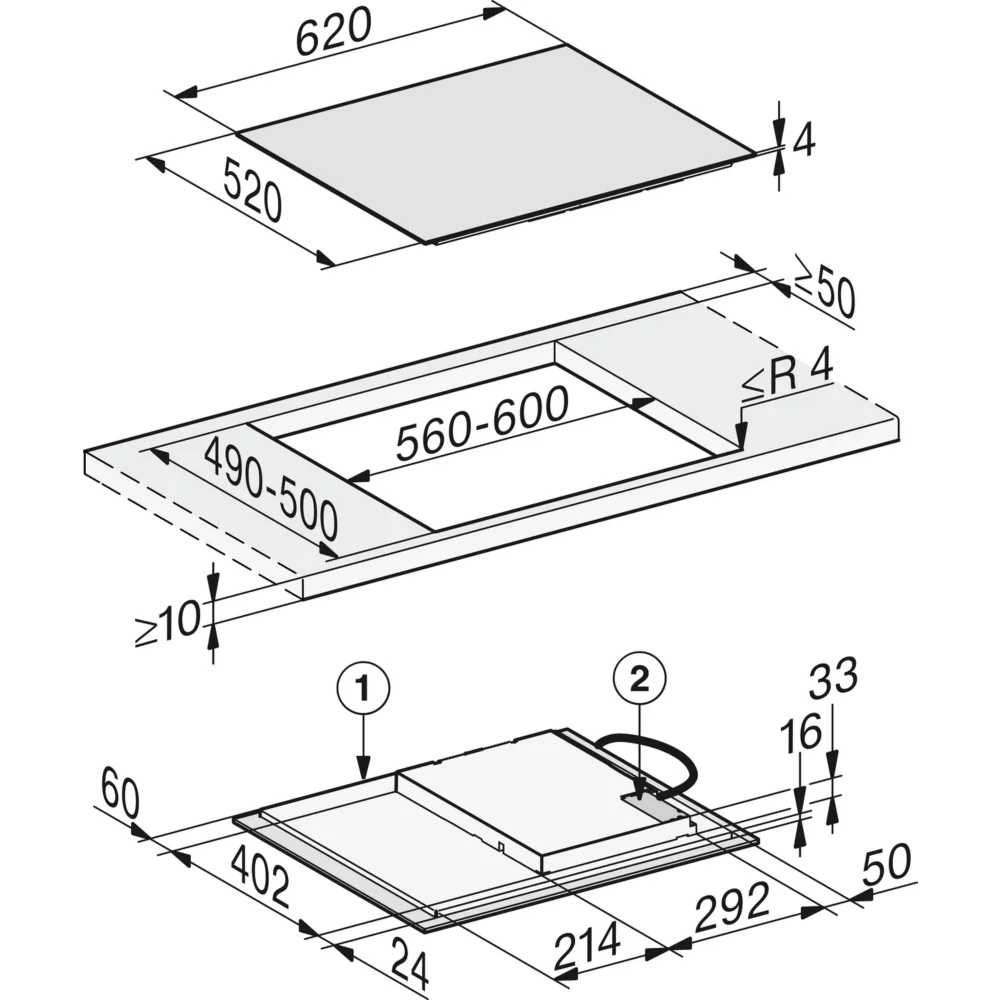 620
520
4
≥50
≤R 4
560-600
490-500
≥10
1
2
33
16
60
402
24
214
292
50