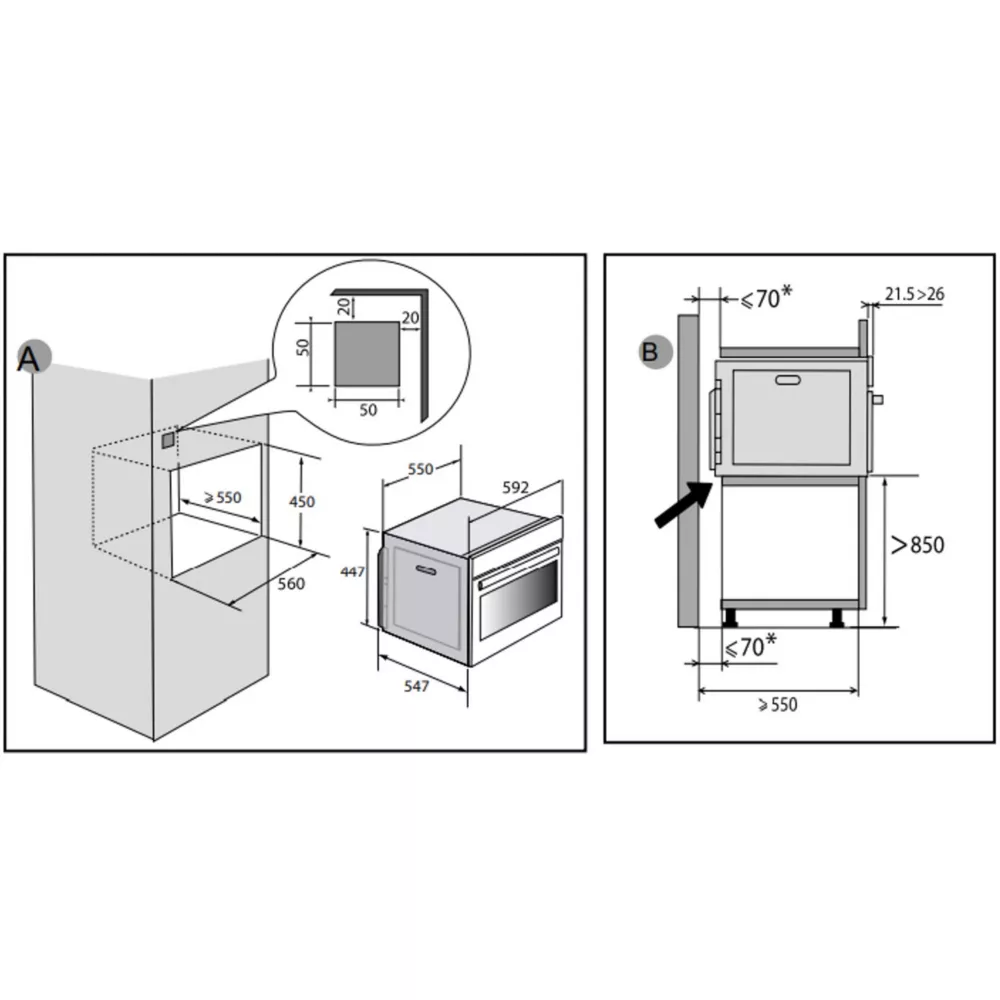 A

20

20

50

50

⩾550

450

560

550

592

447

547

B

⩽70*

21.5>26

>850

⩽70*

⩾550