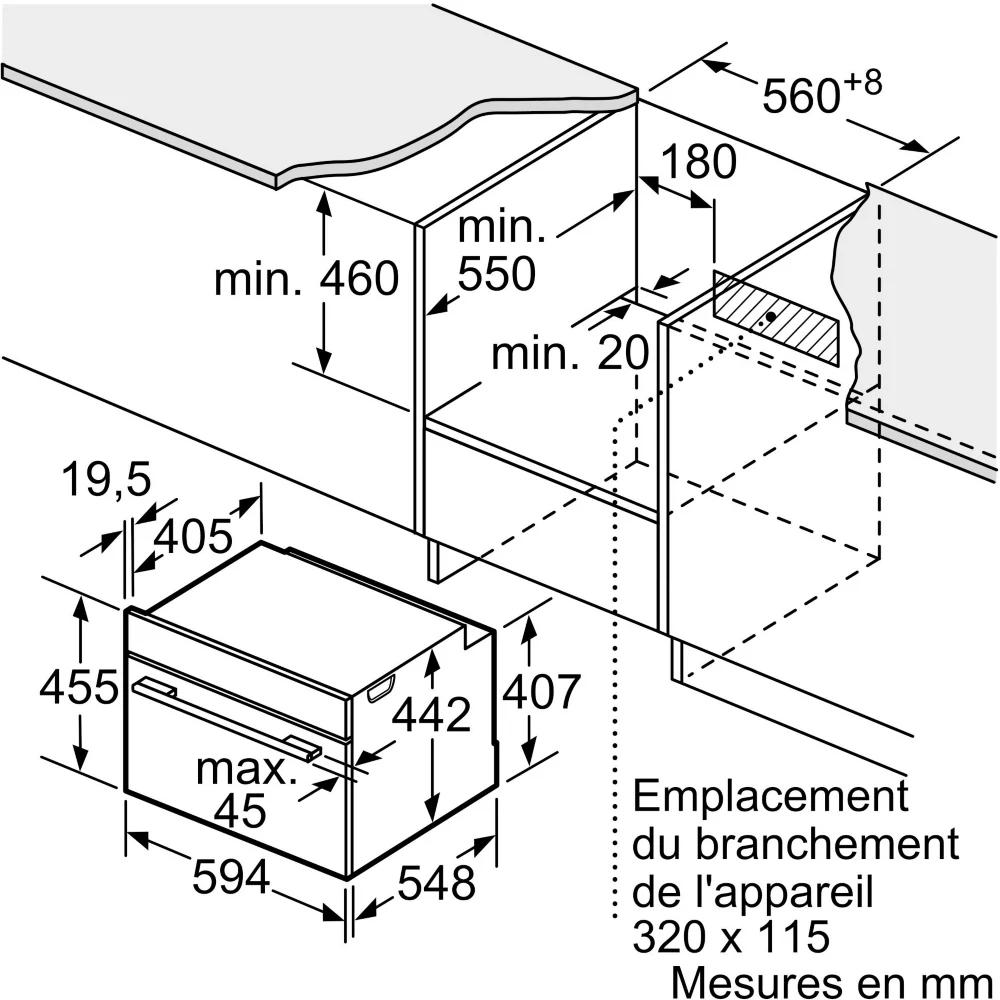 $560^{+8}$

180

min. 460

min. 550

min. 20

19,5

405

455

442

407

max. 45

594

548

Emplacement du branchement de l'appareil 320 x 115

Mesures en mm